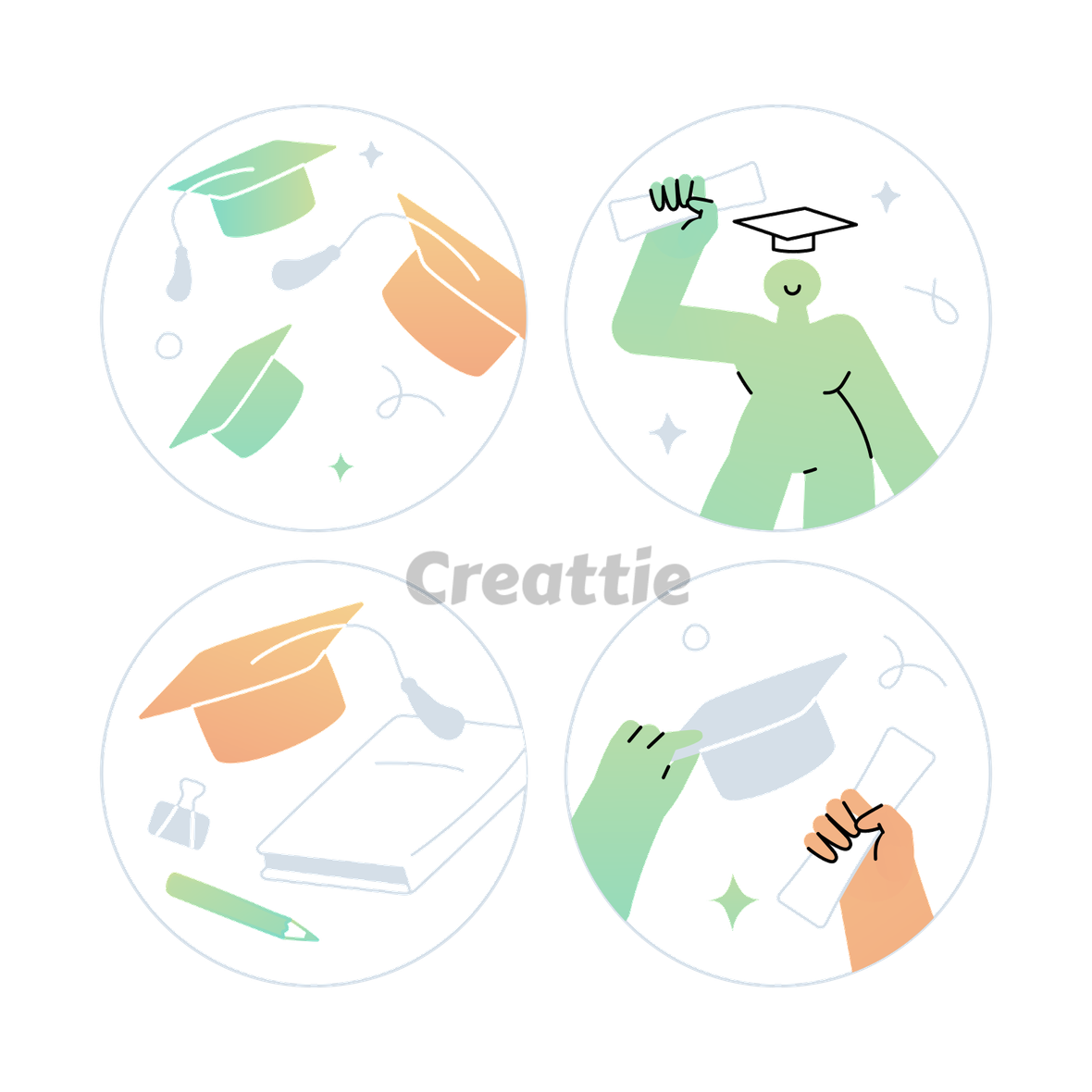 Creattie