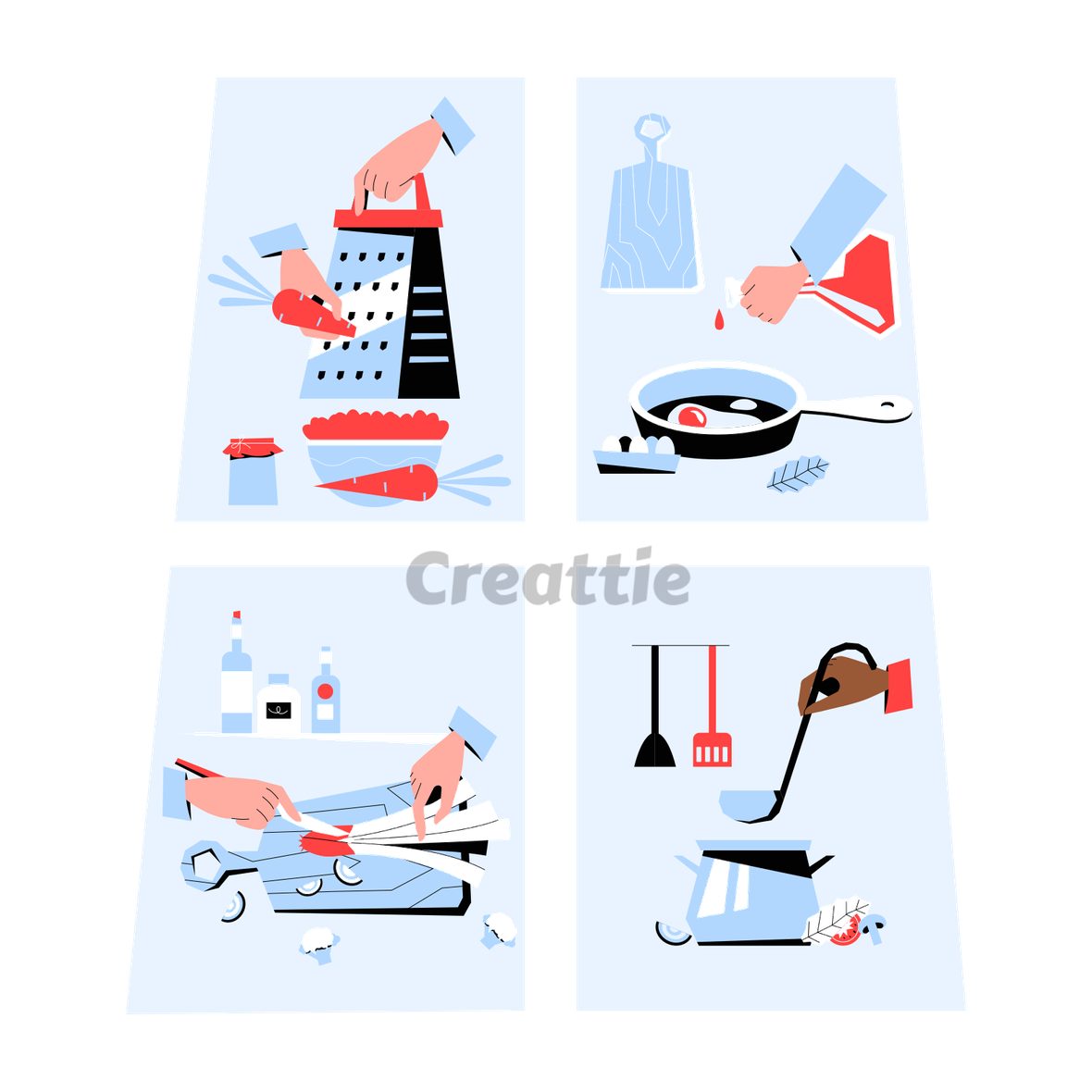 Creattie